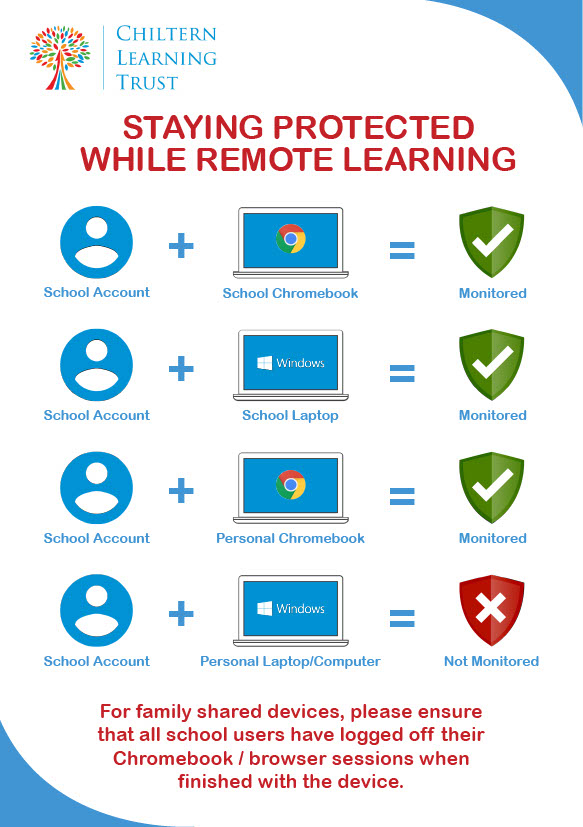 CHILTERN
LEARNING
TRUST

STAYING PROTECTED
WHILE REMOTE LEARNING

School Account + School Chromebook = Monitored

School Account + Windows School Laptop = Monitored

School Account + Personal Chromebook = Monitored

School Account + Windows Personal Laptop/Computer = Not Monitored

For family shared devices, please ensure that all school users have logged off their Chromebook / browser sessions when finished with the device.